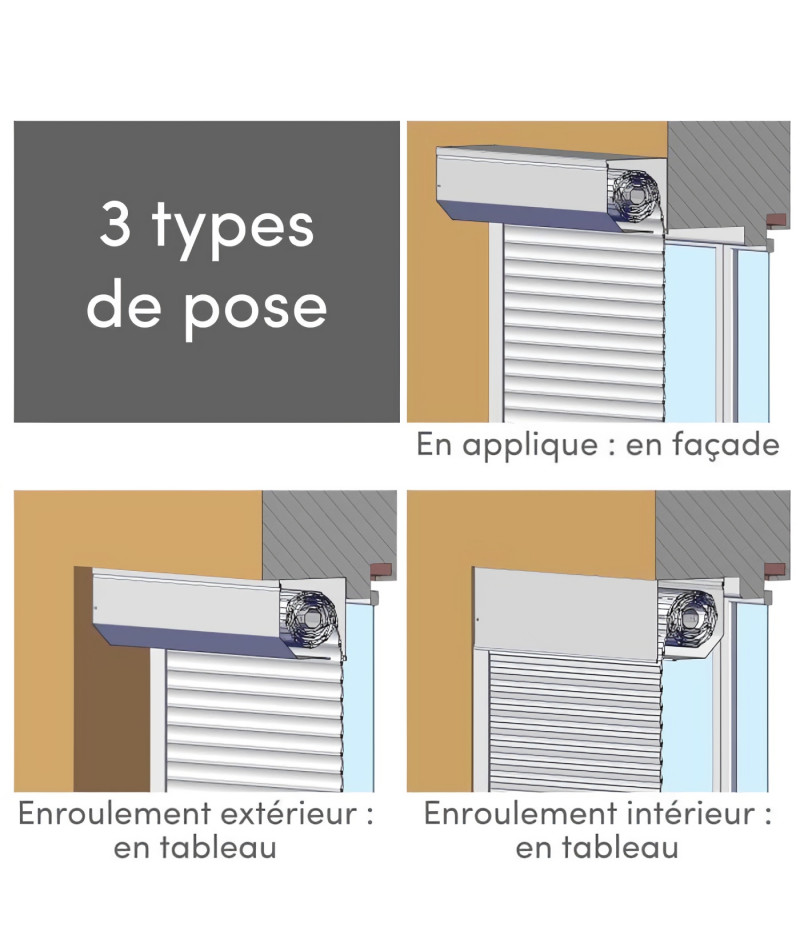 3 types de pose

En applique : en façade

Enroulement extérieur : en tableau

Enroulement intérieur : en tableau