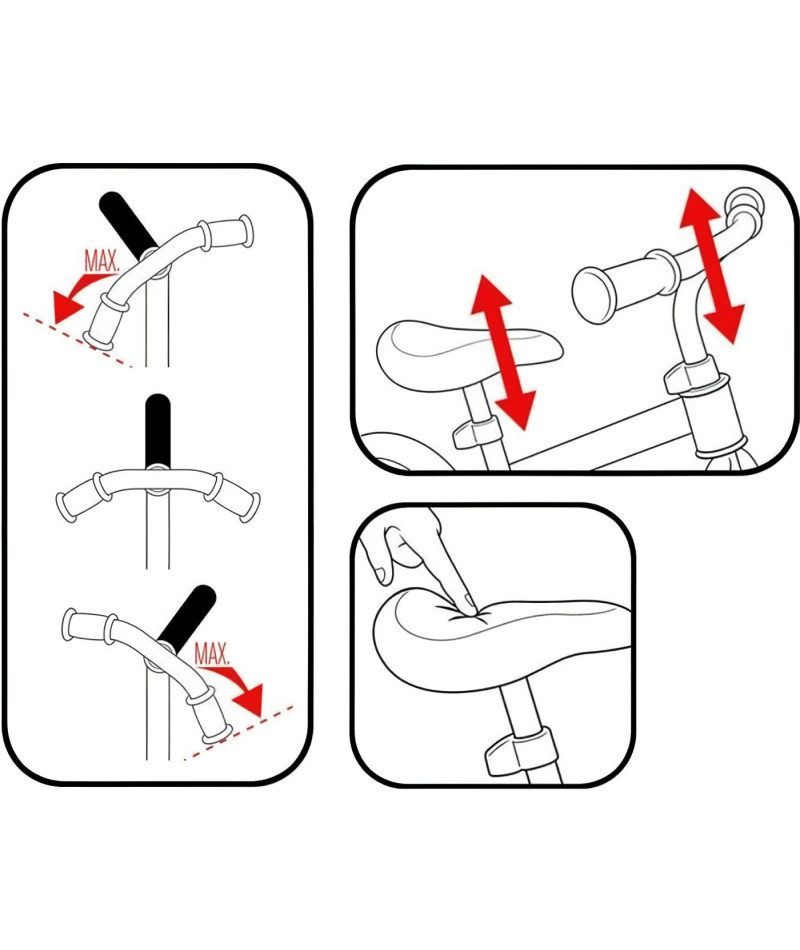 MAX.

MAX.