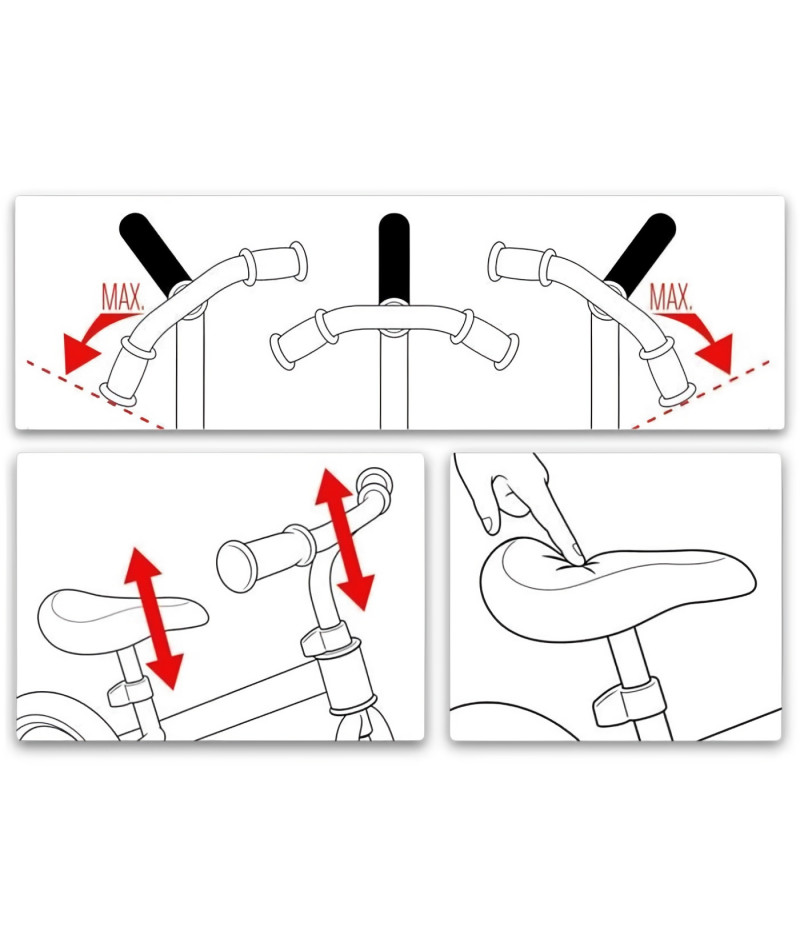 MAX.

MAX.