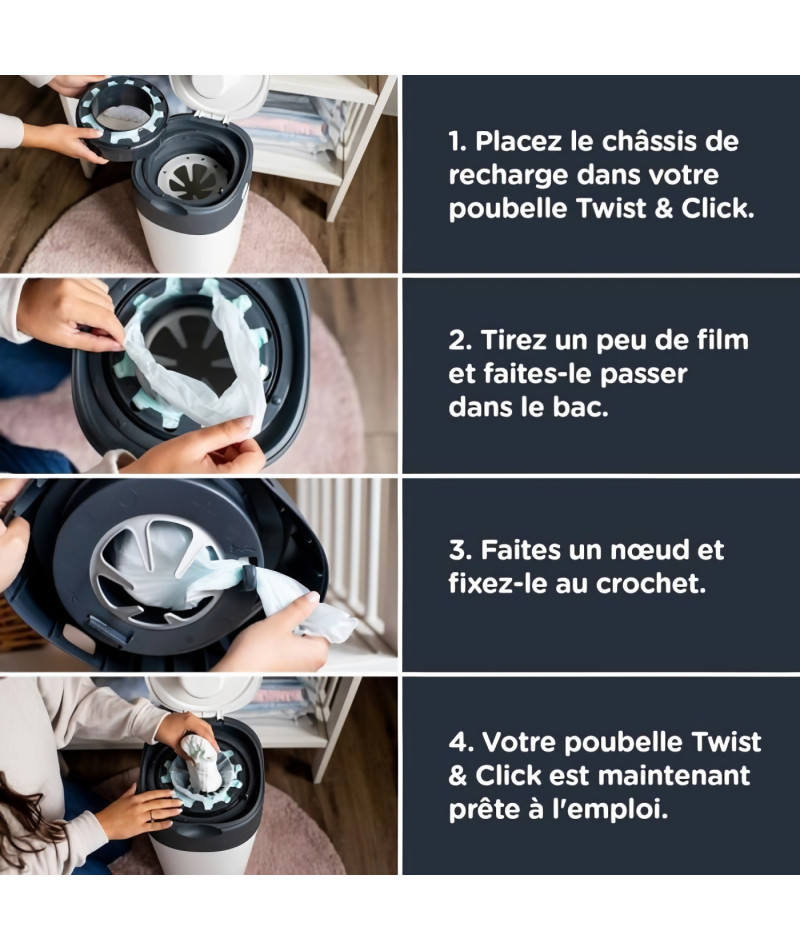 1. Placez le châssis de recharge dans votre poubelle Twist & Click.

2. Tirez un peu de film et faites-le passer dans le bac.

3. Faites un nœud et fixez-le au crochet.

4. Votre poubelle Twist & Click est maintenant prête à l'emploi.