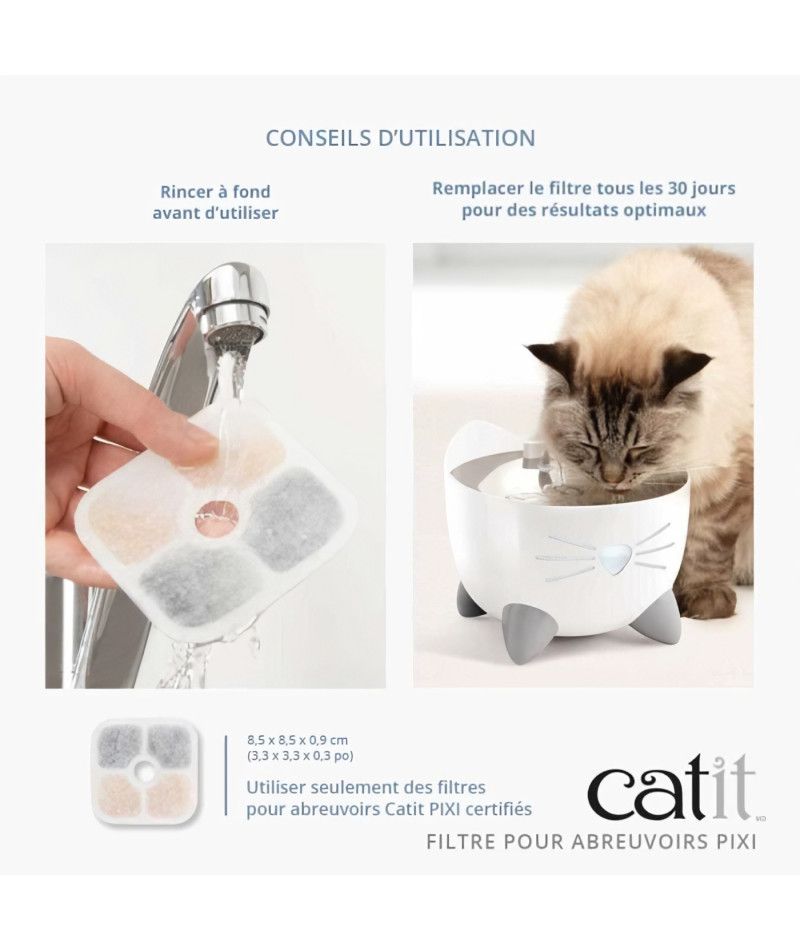 CONSEILS D'UTILISATION

Rincer à fond avant d'utiliser

Remplacer le filtre tous les 30 jours pour des résultats optimaux

8,5 x 8,5 x 0,9 cm
(3,3 x 3,3 x 0,3 po)

Utiliser seulement des filtres pour abreuvoirs Catit PIXI certifiés

catit MD

FILTRE POUR ABREUVOIRS PIXI