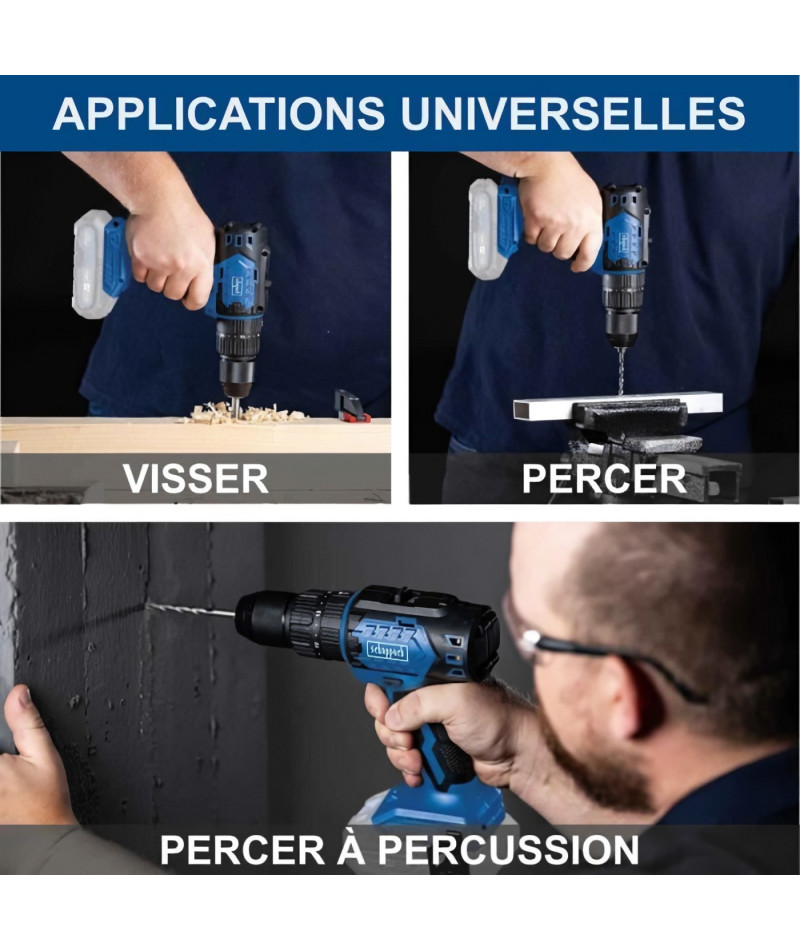 APPLICATIONS UNIVERSELLES

VISSER

PERCER

scheppach

PERCER À PERCUSSION