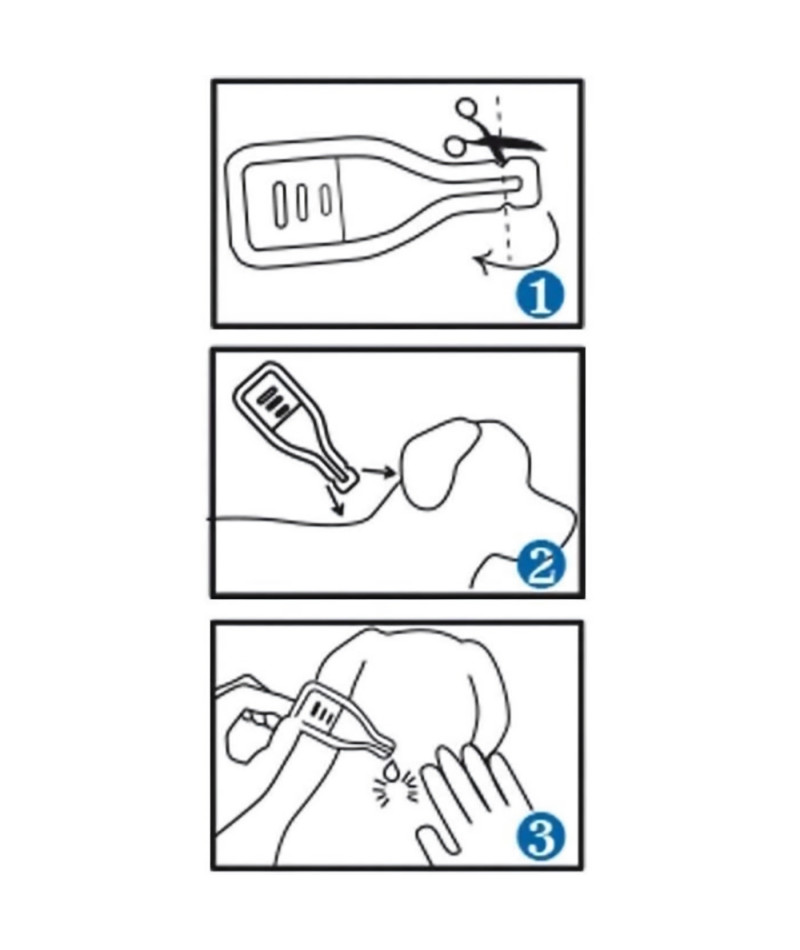 1

2

3