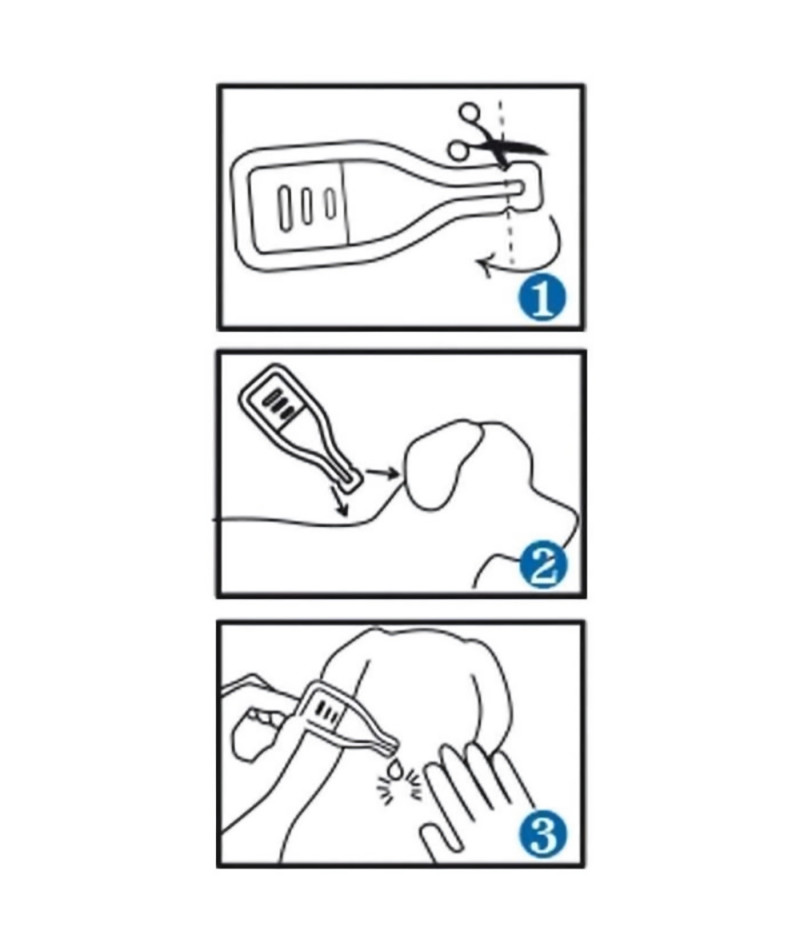 1

2

3